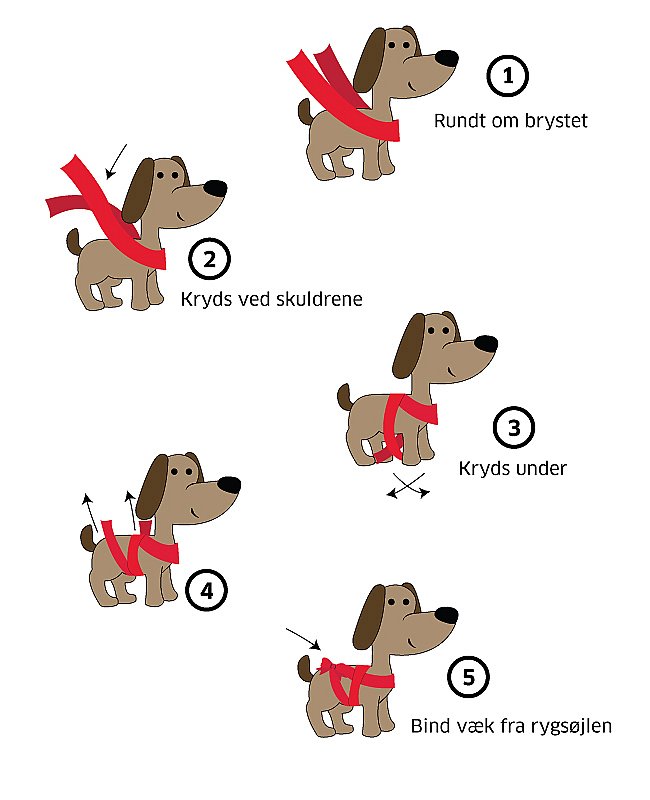 1
Rundt om brystet

2
Kryds ved skuldrene

3
Kryds under

4

5
Bind væk fra rygsøjlen